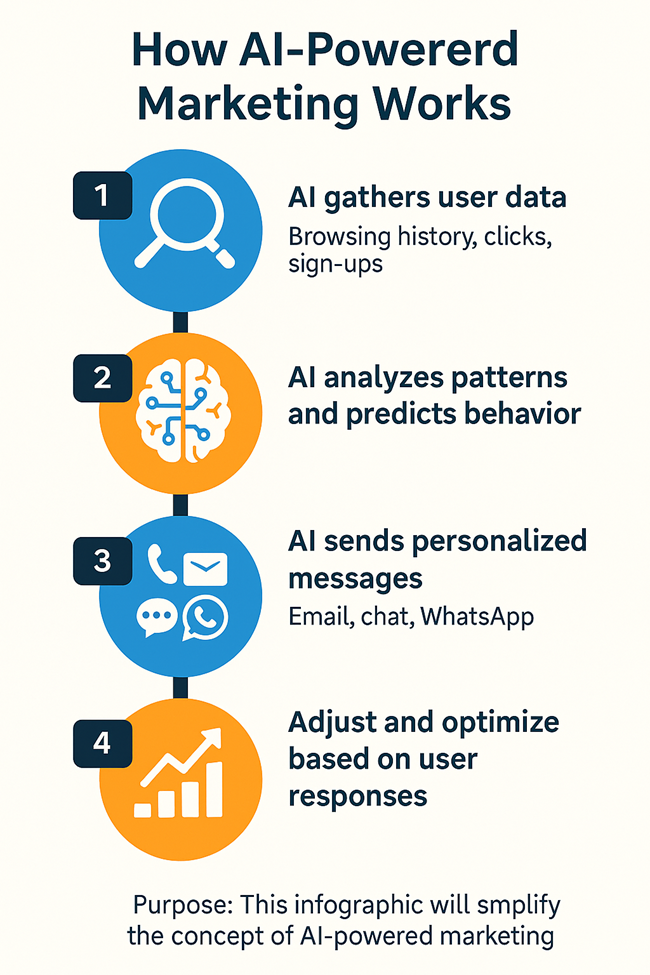 How AI-Powererd Marketing Works

1

AI gathers user data

Browsing history, clicks, sign-ups

2

AI analyzes patterns and predicts behavior

3

AI sends personalized messages

Email, chat, WhatsApp

4

Adjust and optimize based on user responses

Purpose: This infographic will smplify the concept of AI-powered marketing