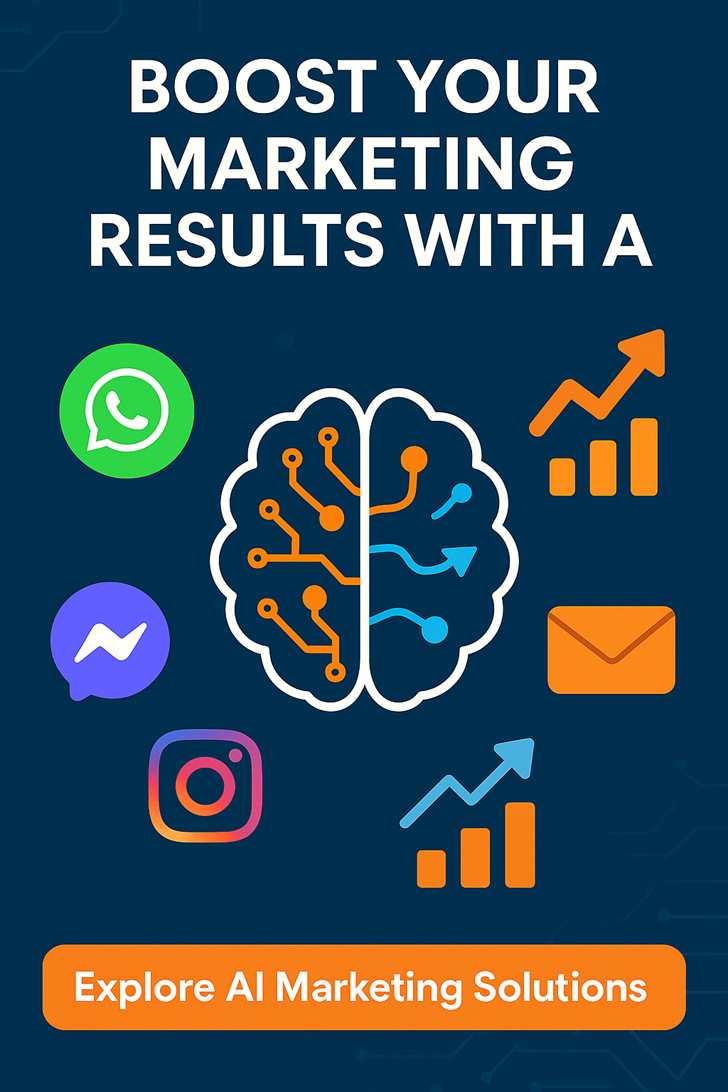 BOOST YOUR MARKETING RESULTS WITH A

Explore AI Marketing Solutions