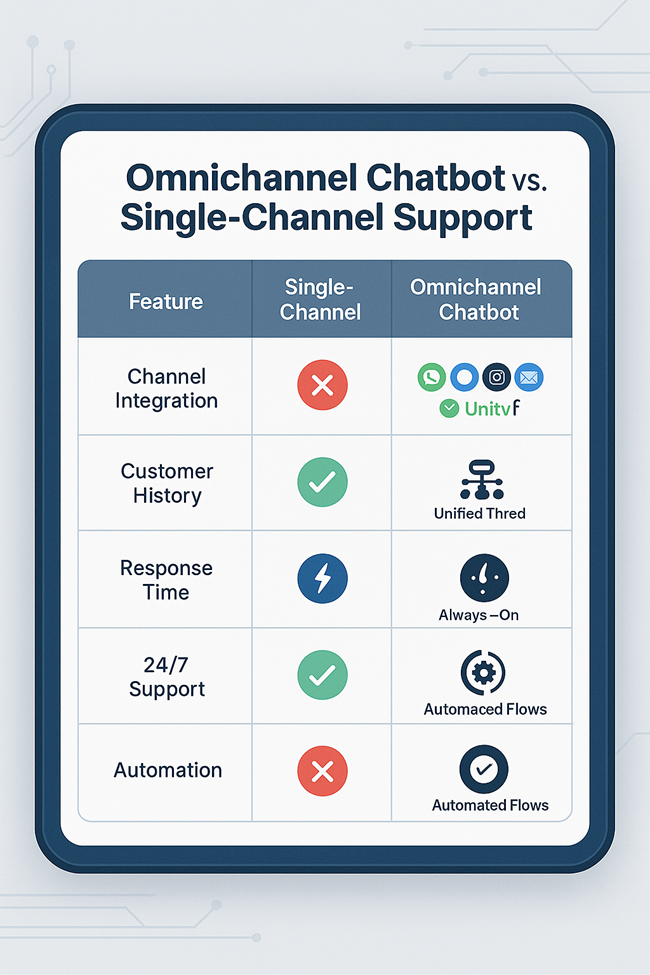 Omnichannel Chatbot vs. Single-Channel Support

| Feature | Single-Channel | Omnichannel Chatbot |
|---|---|---|
| Channel Integration | | Unitvf |
| Customer History | | Unified Thred |
| Response Time | | Always –On |
| 24/7 Support | | Automaced Flows |
| Automation | | Automated Flows |